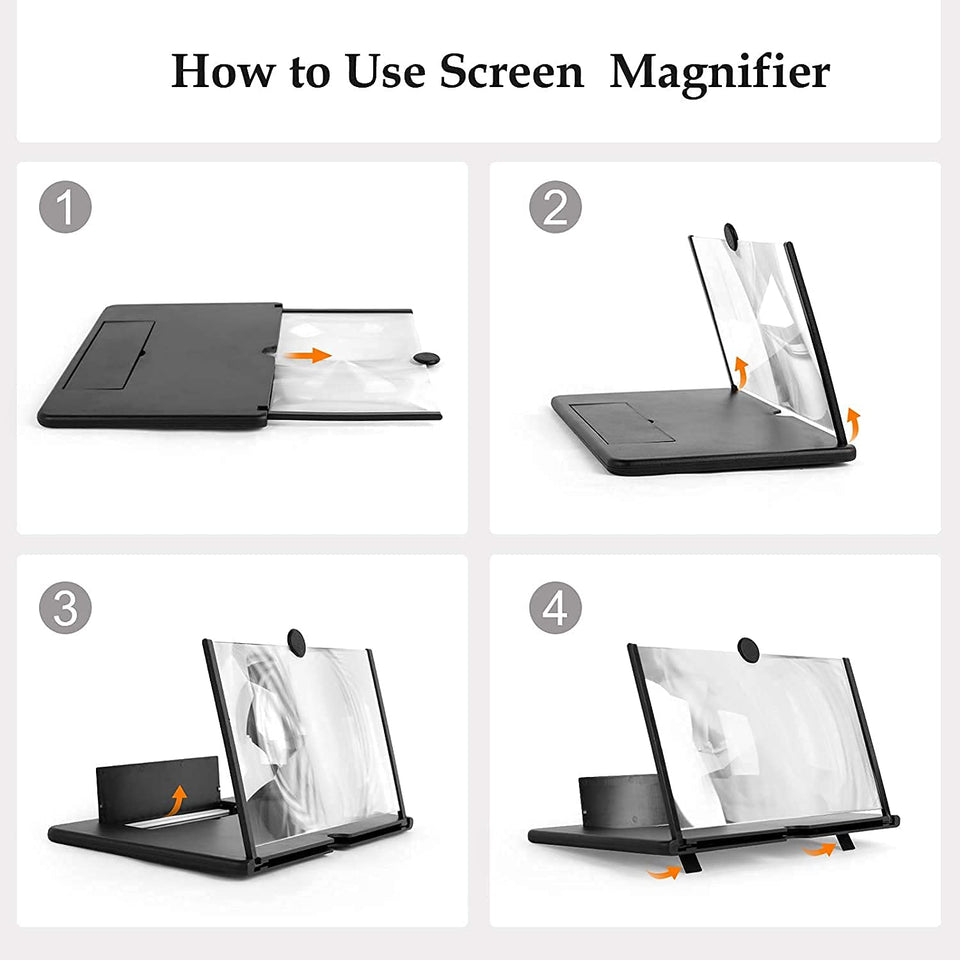 How to Use Screen Magnifier

1

2

3

4